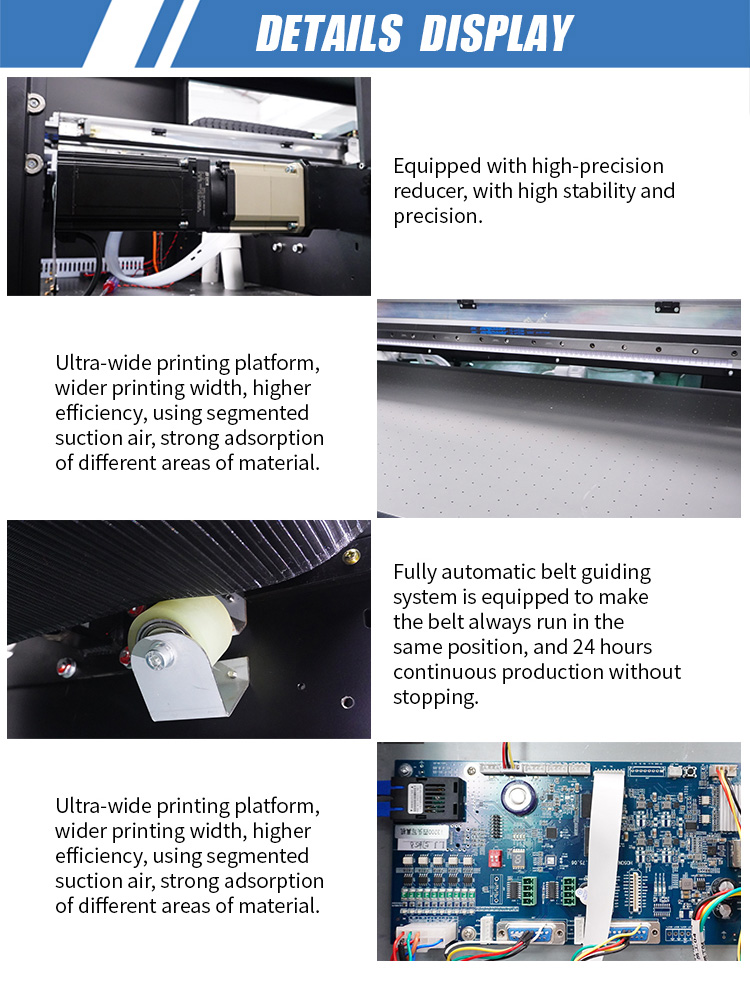 DETAILS DISPLAY

Equipped with high-precision reducer, with high stability and precision.

Ultra-wide printing platform, wider printing width, higher efficiency, using segmented suction air, strong adsorption of different areas of material.

Fully automatic belt guiding system is equipped to make the belt always run in the same position, and 24 hours continuous production without stopping.

Ultra-wide printing platform, wider printing width, higher efficiency, using segmented suction air, strong adsorption of different areas of material.