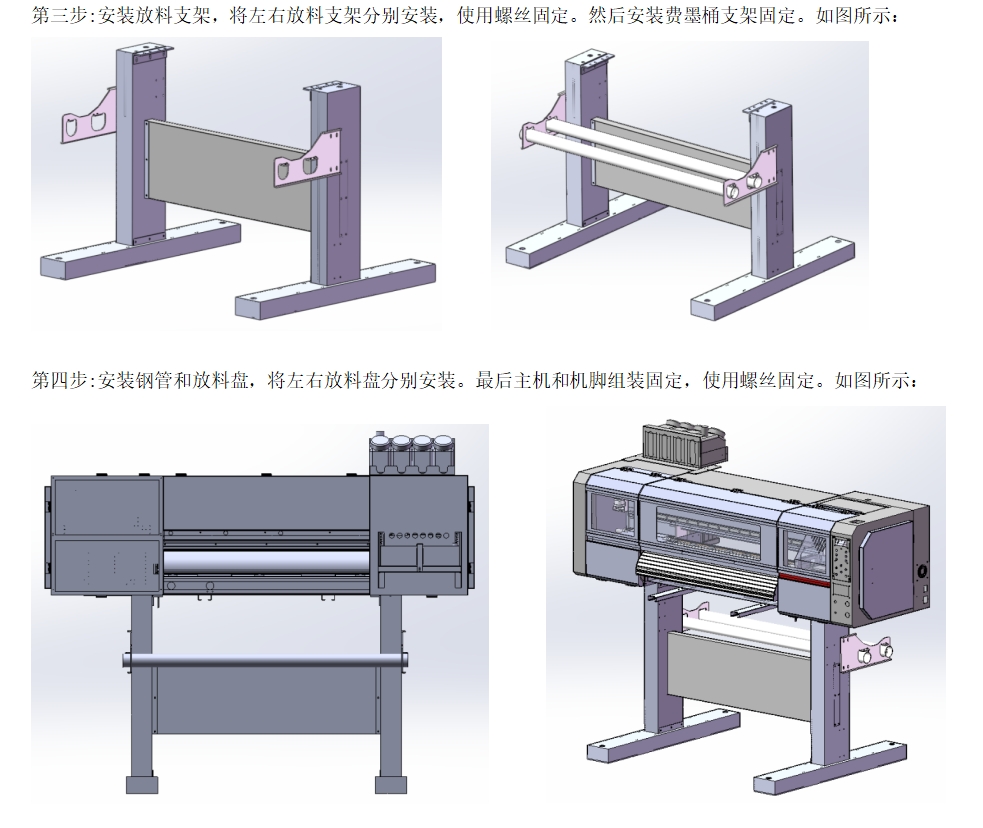 第三步:安装放料支架，将左右放料支架分别安装，使用螺丝固定。然后安装费墨桶支架固定。如图所示：

第四步:安装钢管和放料盘，将左右放料盘分别安装。最后主机和机脚组装固定，使用螺丝固定。如图所示：